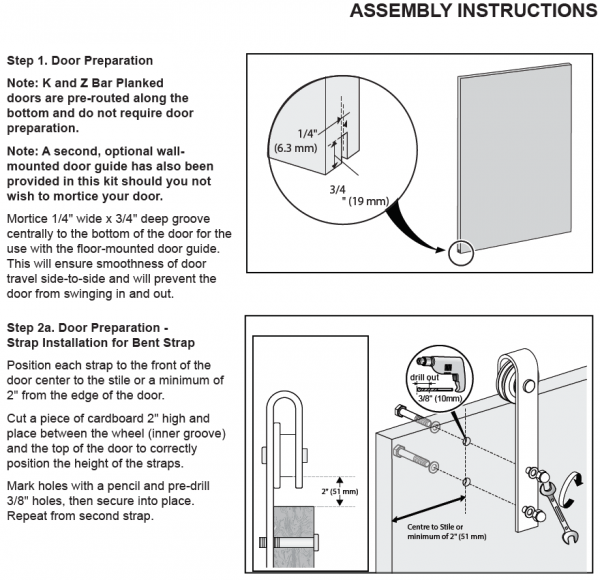 ASSEMBLY INSTRUCTIONS

Step 1. Door Preparation

Note: K and Z Bar Planked doors are pre-routed along the bottom and do not require door preparation.

Note: A second, optional wall-mounted door guide has also been provided in this kit should you not wish to mortice your door.

Mortice 1/4" wide x 3/4" deep groove centrally to the bottom of the door for the use with the floor-mounted door guide. This will ensure smoothness of door travel side-to-side and will prevent the door from swinging in and out.

1/4" (6.3 mm)

3/4 " (19 mm)

Step 2a. Door Preparation - Strap Installation for Bent Strap

Position each strap to the front of the door center to the stile or a minimum of 2" from the edge of the door.

Cut a piece of cardboard 2" high and place between the wheel (inner groove) and the top of the door to correctly position the height of the straps.

Mark holes with a pencil and pre-drill 3/8" holes, then secure into place. Repeat from second strap.

2" (51 mm)

drill out 3/8" (10mm)

Centre to Stile or minimum of 2" (51 mm)